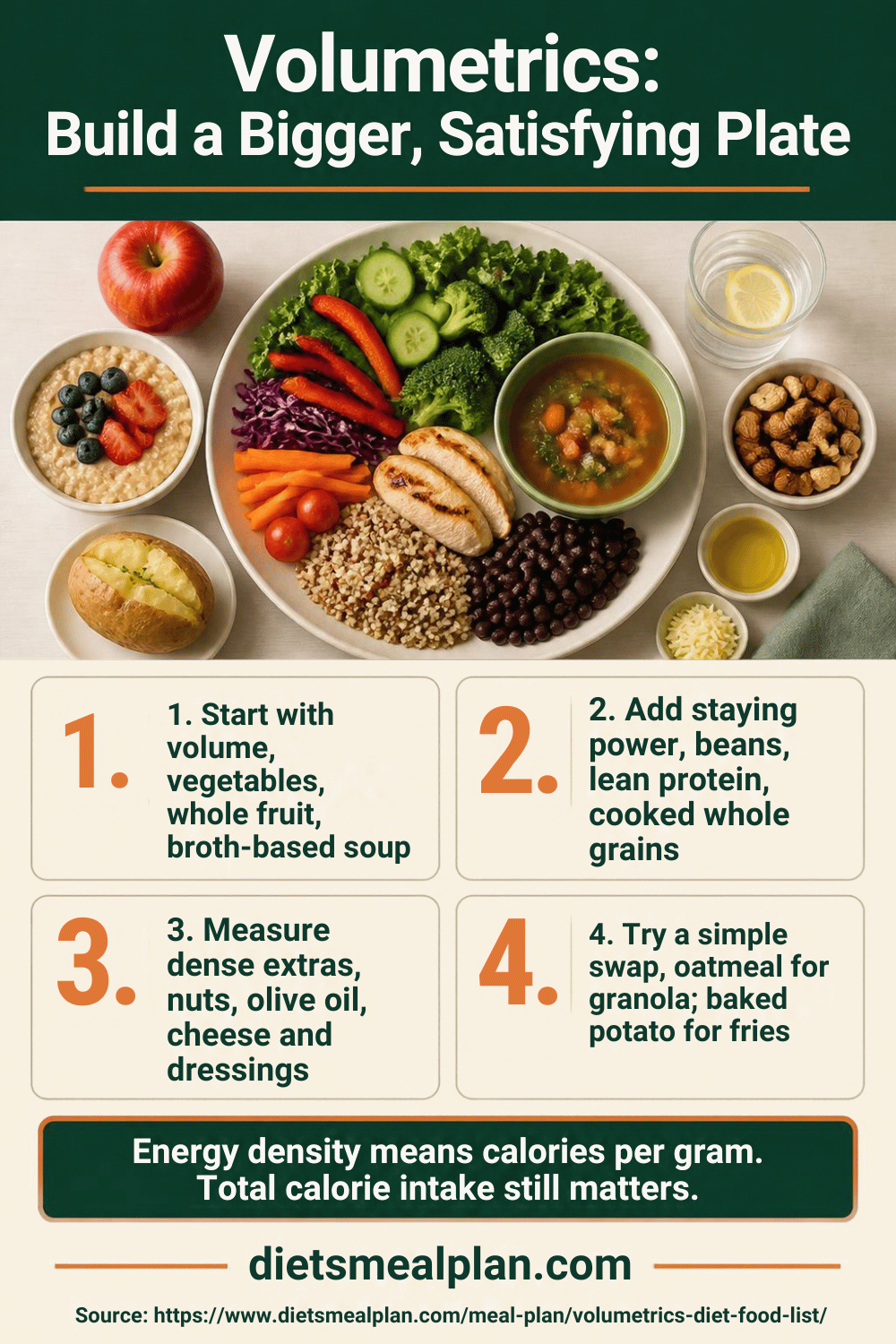 Volumetrics:
Build a Bigger, Satisfying Plate

1.
1. Start with volume, vegetables, whole fruit, broth-based soup

2.
2. Add staying power, beans, lean protein, cooked whole grains

3.
3. Measure dense extras, nuts, olive oil, cheese and dressings

4.
4. Try a simple swap, oatmeal for granola; baked potato for fries

Energy density means calories per gram.
Total calorie intake still matters.

dietsmealplan.com

Source: https://www.dietsmealplan.com/meal-plan/volumetrics-diet-food-list/