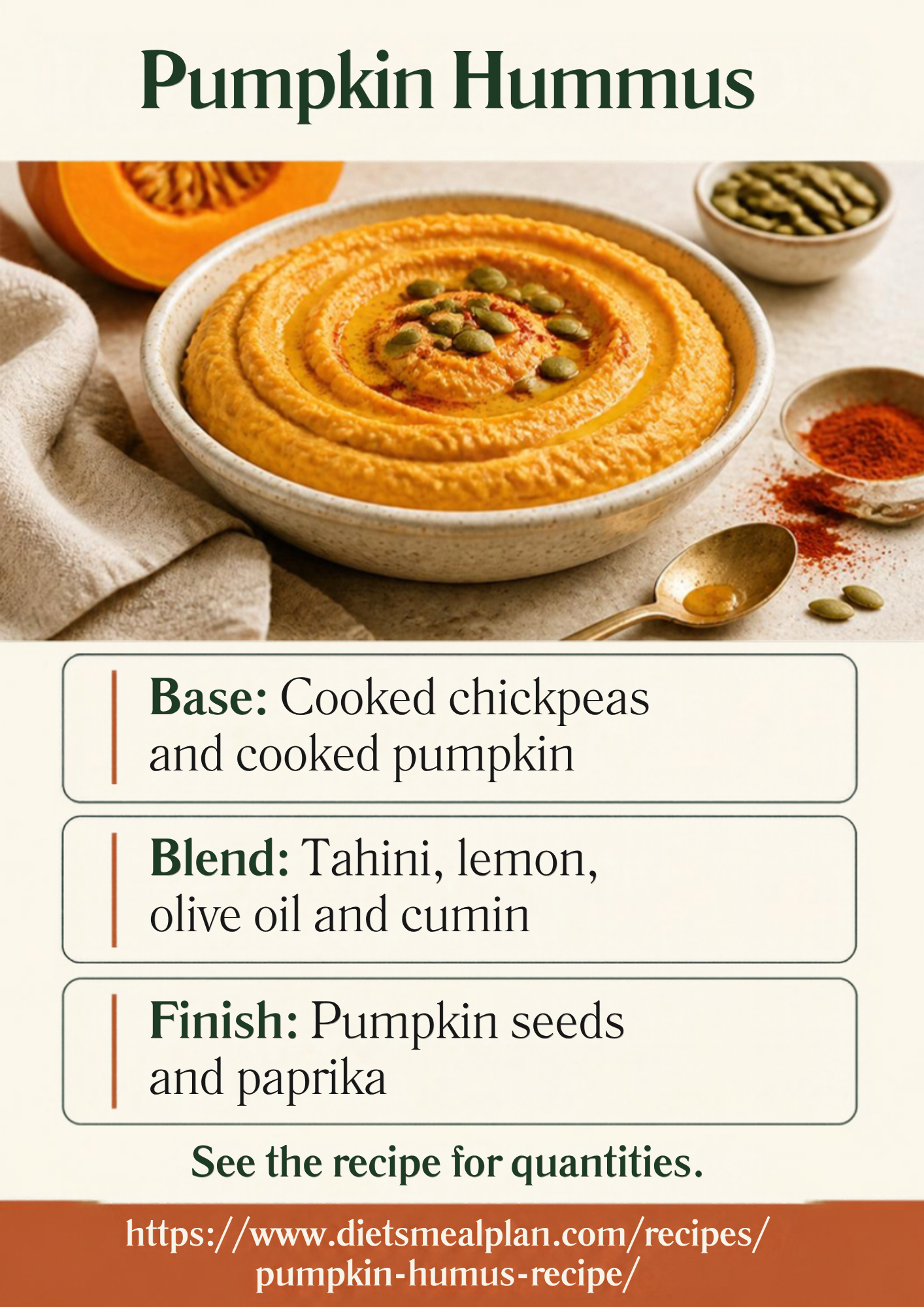 Pumpkin Hummus

Base: Cooked chickpeas and cooked pumpkin

Blend: Tahini, lemon, olive oil and cumin

Finish: Pumpkin seeds and paprika

See the recipe for quantities.

https://www.dietsmealplan.com/recipes/pumpkin-humus-recipe/