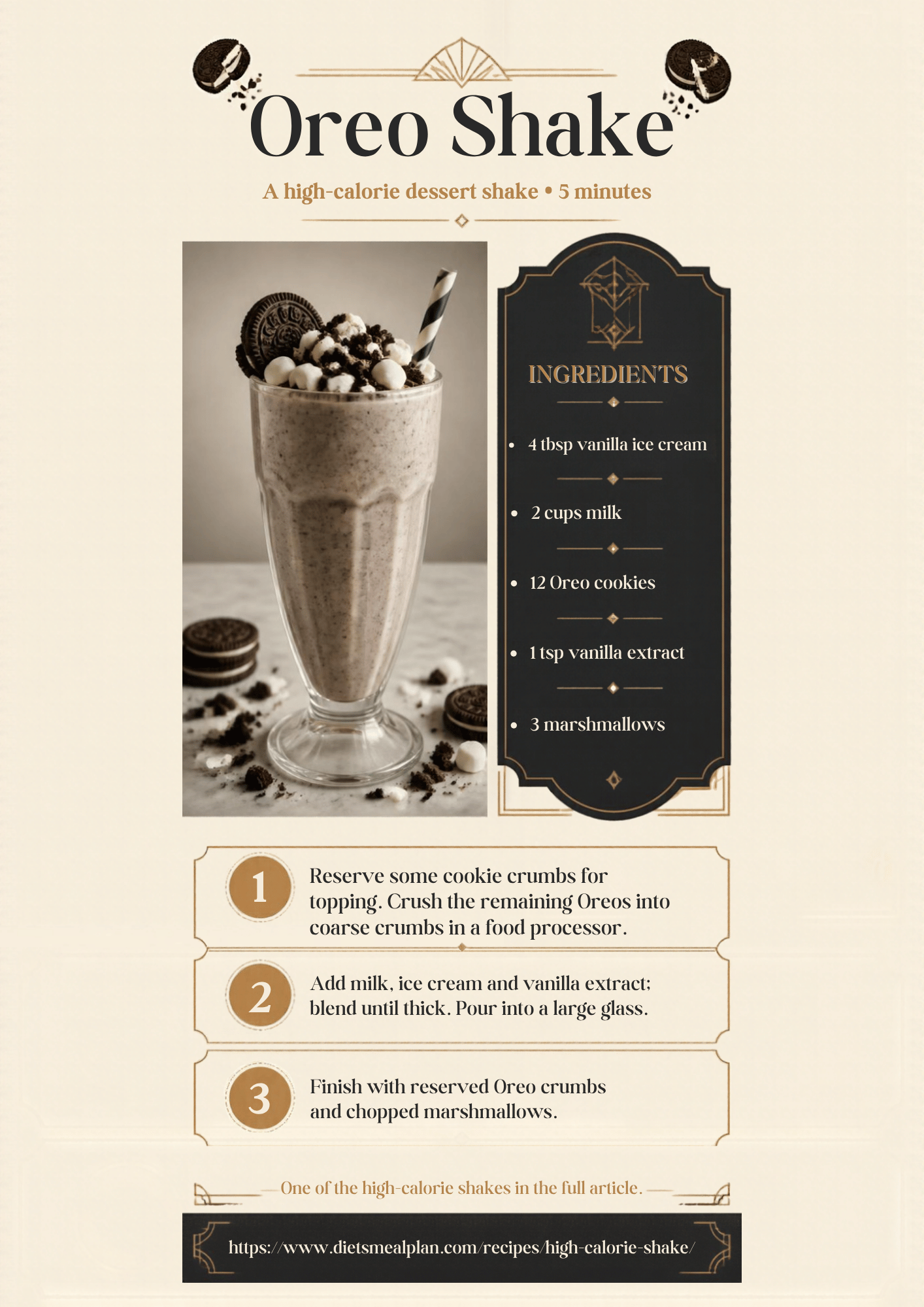 Oreo Shake

A high-calorie dessert shake • 5 minutes

INGREDIENTS

• 4 tbsp vanilla ice cream
• 2 cups milk
• 12 Oreo cookies
• 1 tsp vanilla extract
• 3 marshmallows

1 Reserve some cookie crumbs for topping. Crush the remaining Oreos into coarse crumbs in a food processor.

2 Add milk, ice cream and vanilla extract; blend until thick. Pour into a large glass.

3 Finish with reserved Oreo crumbs and chopped marshmallows.

One of the high-calorie shakes in the full article.

https://www.dietsmealplan.com/recipes/high-calorie-shake/