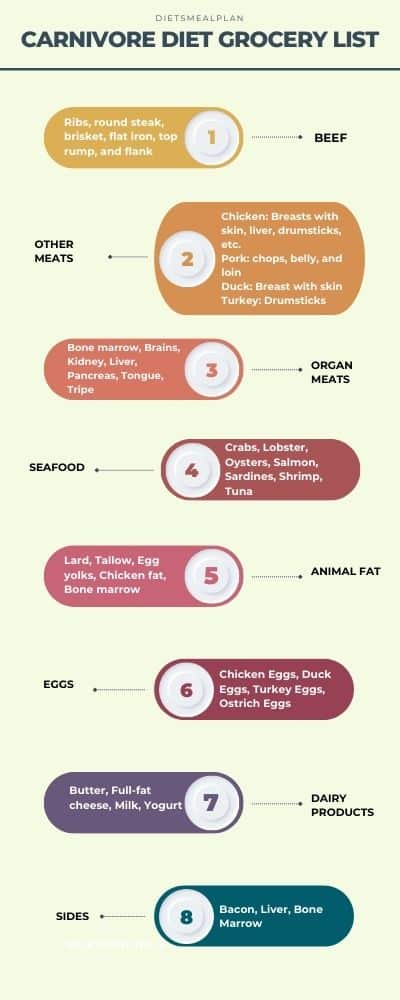 DIETSMEALPLAN

CARNIVORE DIET GROCERY LIST

Ribs, round steak, brisket, flat iron, top rump, and flank
1
BEEF

OTHER MEATS
2
Chicken: Breasts with skin, liver, drumsticks, etc.
Pork: chops, belly, and loin
Duck: Breast with skin
Turkey: Drumsticks

Bone marrow, Brains, Kidney, Liver, Pancreas, Tongue, Tripe
3
ORGAN MEATS

SEAFOOD
4
Crabs, Lobster, Oysters, Salmon, Sardines, Shrimp, Tuna

Lard, Tallow, Egg yolks, Chicken fat, Bone marrow
5
ANIMAL FAT

EGGS
6
Chicken Eggs, Duck Eggs, Turkey Eggs, Ostrich Eggs

Butter, Full-fat cheese, Milk, Yogurt
7
DAIRY PRODUCTS

SIDES
8
Bacon, Liver, Bone Marrow